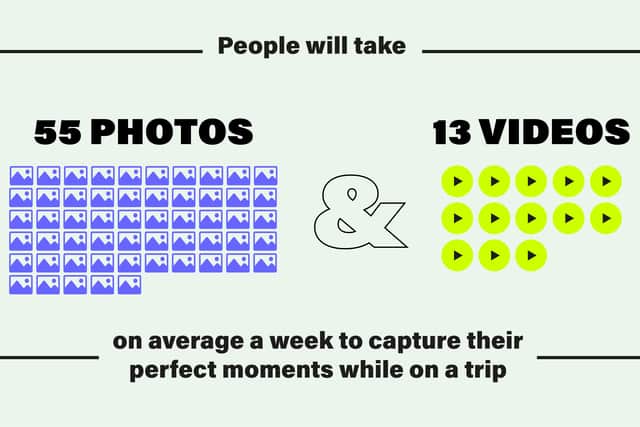 People will take

55 PHOTOS

&

13 VIDEOS

on average a week to capture their perfect moments while on a trip